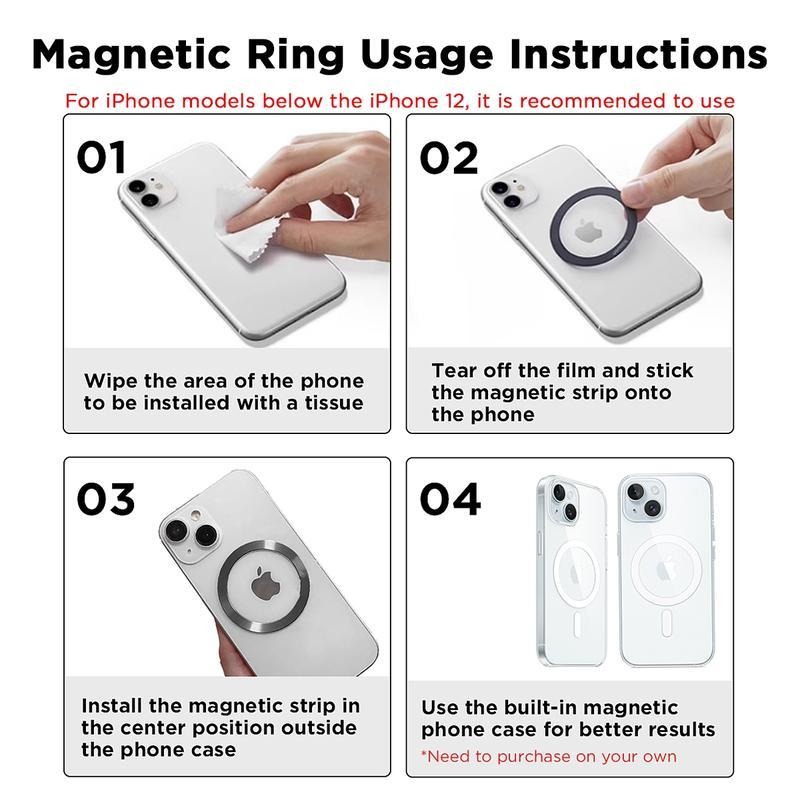 Magnetic Ring Usage Instructions

For iPhone models below the iPhone 12, it is recommended to use

01

Wipe the area of the phone to be installed with a tissue

02

Tear off the film and stick the magnetic strip onto the phone

03

Install the magnetic strip in the center position outside the phone case

04

Use the built-in magnetic phone case for better results

*Need to purchase on your own